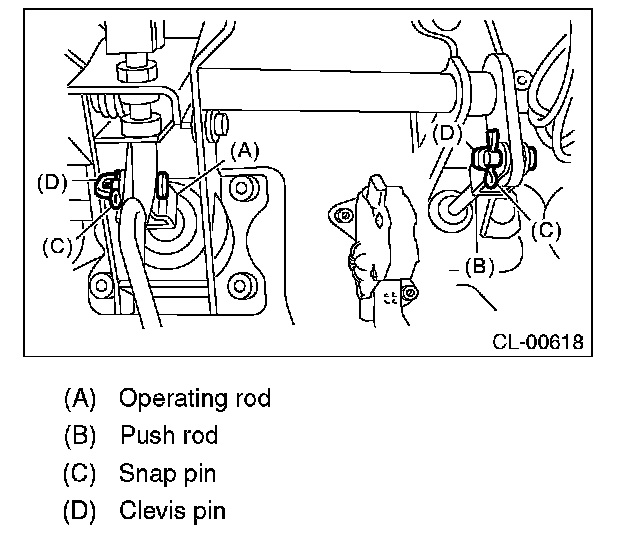 (A)
(D)
(C)
(D)
(C)
(B)
CL-00618

(A) Operating rod
(B) Push rod
(C) Snap pin
(D) Clevis pin