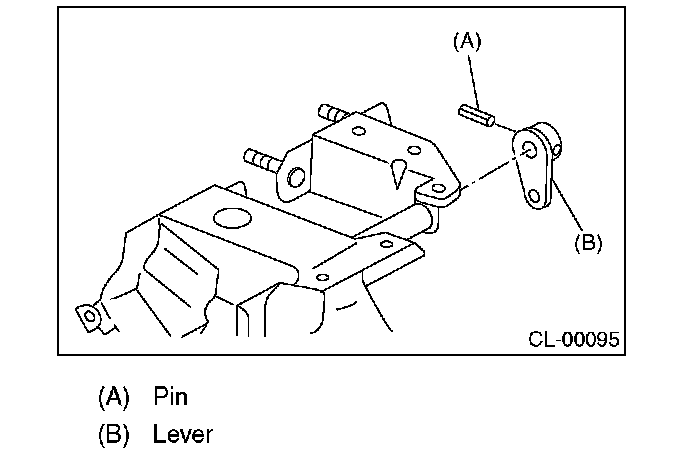 (A)

(B)

CL-00095

(A) Pin
(B) Lever