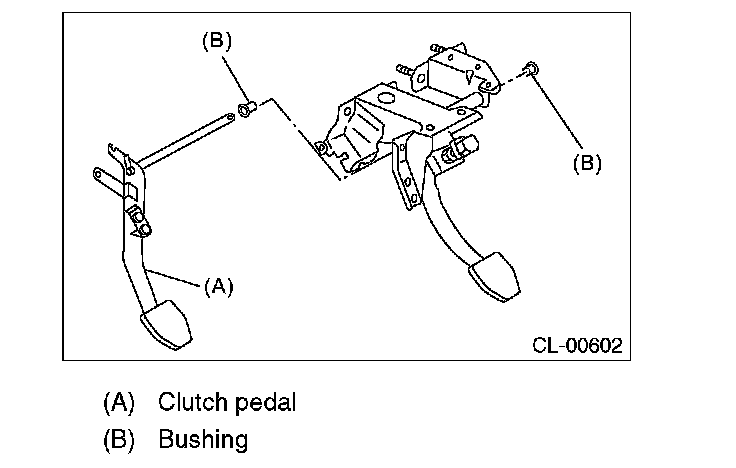 (B)

(B)

(A)

CL-00602

(A) Clutch pedal

(B) Bushing