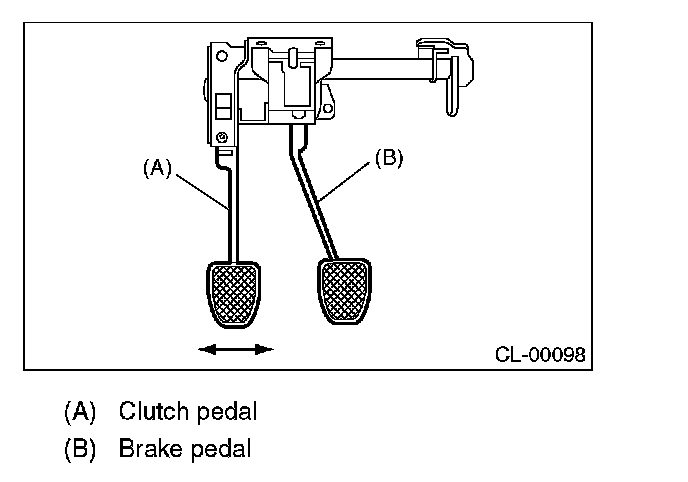 (A)

(B)

CL-00098

(A) Clutch pedal
(B) Brake pedal