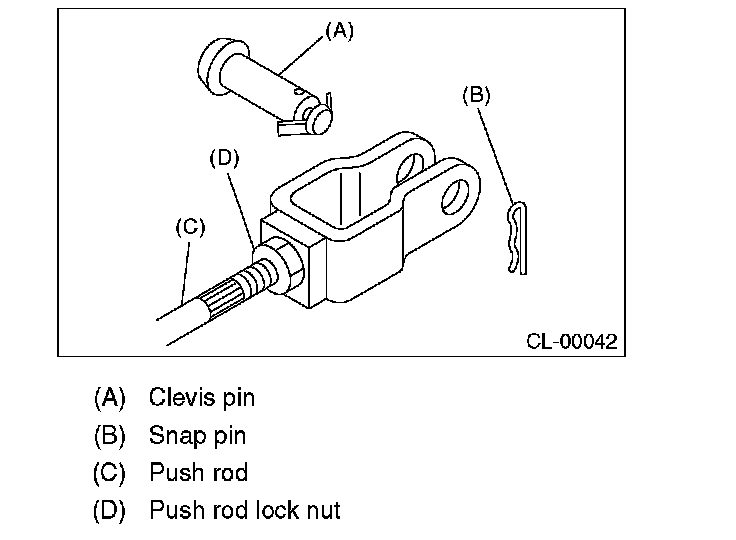 (A)

(B)

(D)

(C)

CL-00042

(A) Clevis pin
(B) Snap pin
(C) Push rod
(D) Push rod lock nut