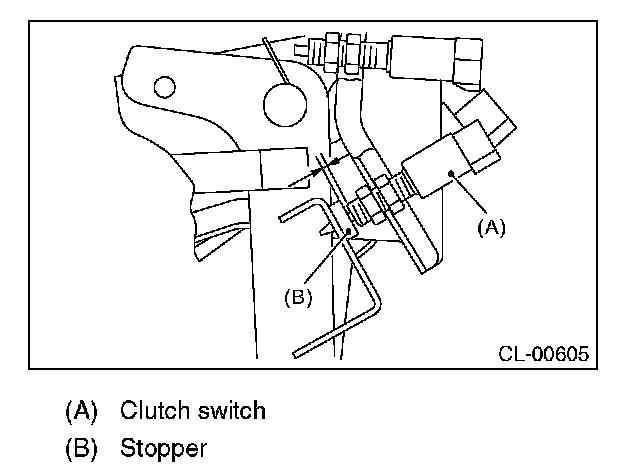 (A)

(B)

CL-00605

(A) Clutch switch

(B) Stopper