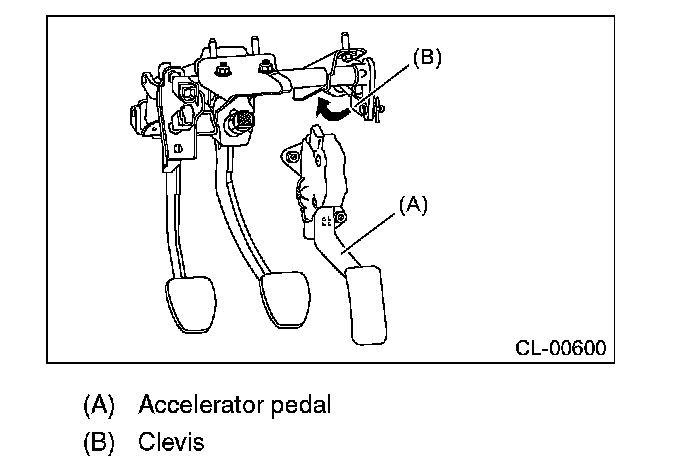 (B)

(A)

CL-00600

(A) Accelerator pedal

(B) Clevis