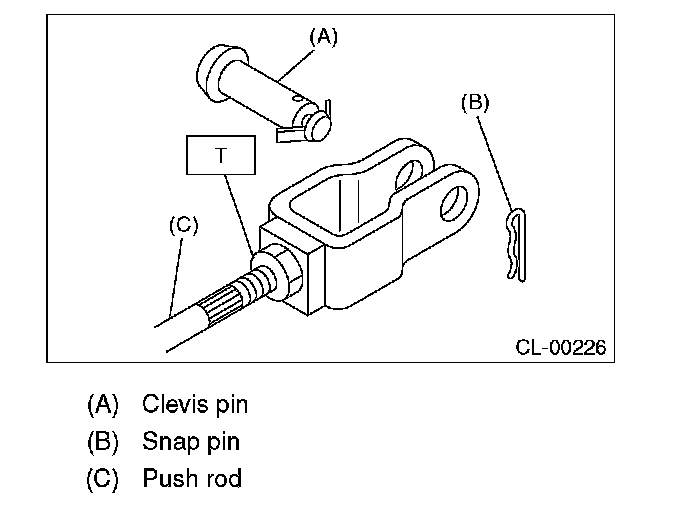 (A)

(B)

T

(C)

CL-00226

(A) Clevis pin
(B) Snap pin
(C) Push rod