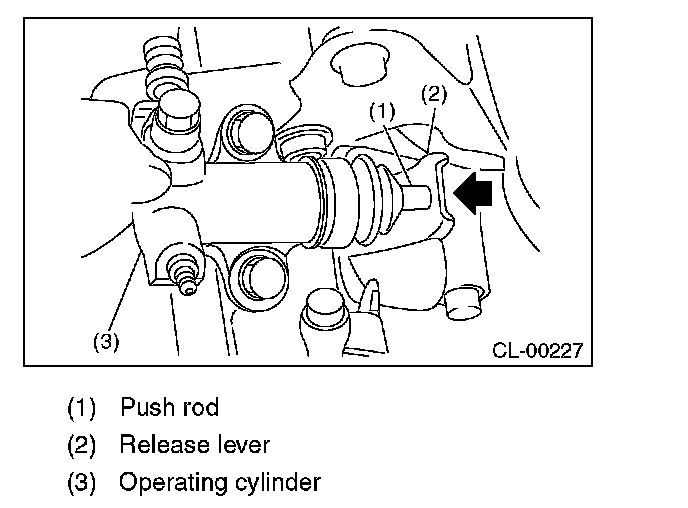 (1)
(2)
(3)
CL-00227

(1) Push rod
(2) Release lever
(3) Operating cylinder