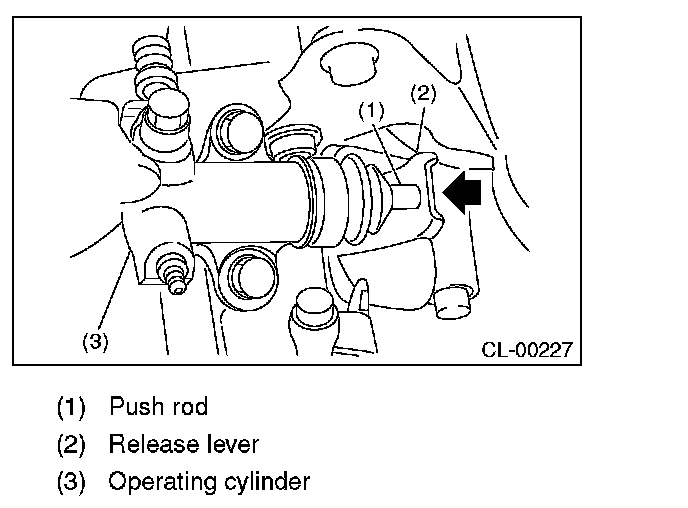 (1)
(2)
(3)
CL-00227

(1) Push rod
(2) Release lever
(3) Operating cylinder