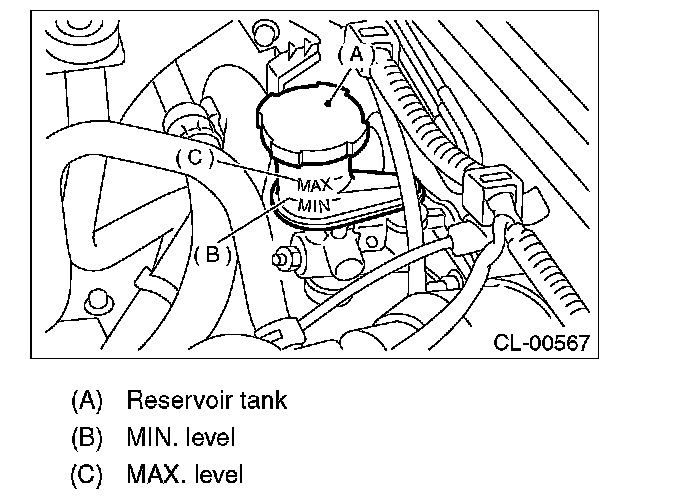 (A)
(C)
MAX
MIN
(B)
CL-00567

(A) Reservoir tank
(B) MIN. level
(C) MAX. level