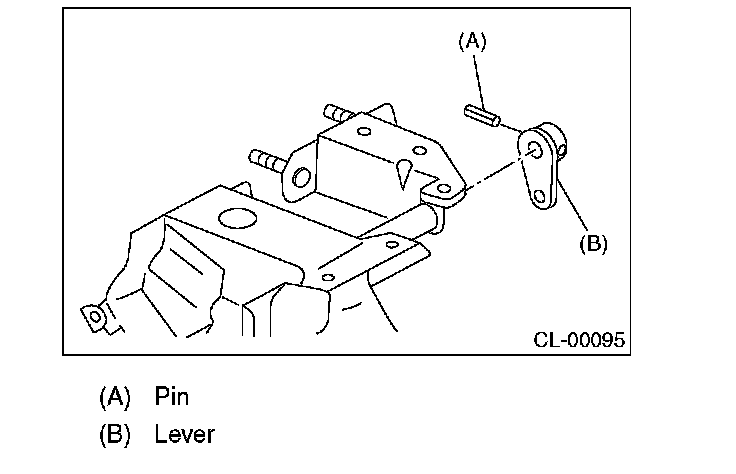 (A)

(B)

CL-00095

(A) Pin
(B) Lever