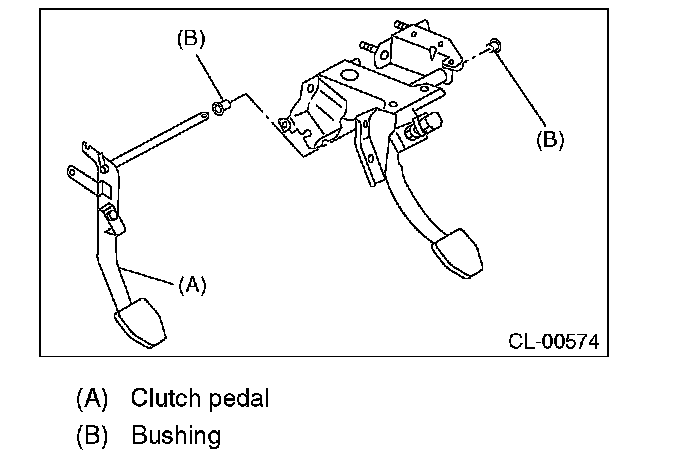 (B)

(B)

(A)

CL-00574

(A) Clutch pedal

(B) Bushing