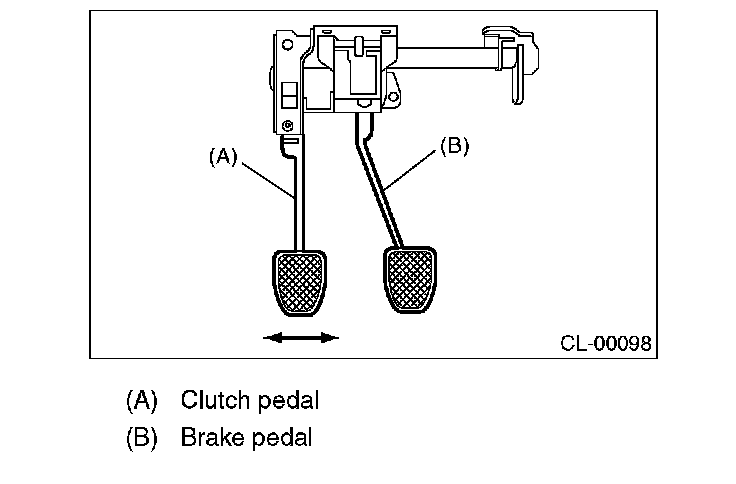 (A)

(B)

CL-00098

(A) Clutch pedal
(B) Brake pedal