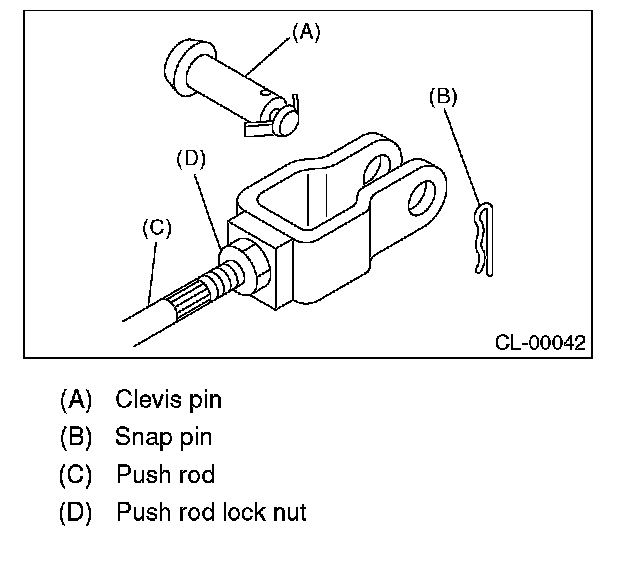 (A)

(B)

(D)

(C)

CL-00042

(A) Clevis pin
(B) Snap pin
(C) Push rod
(D) Push rod lock nut