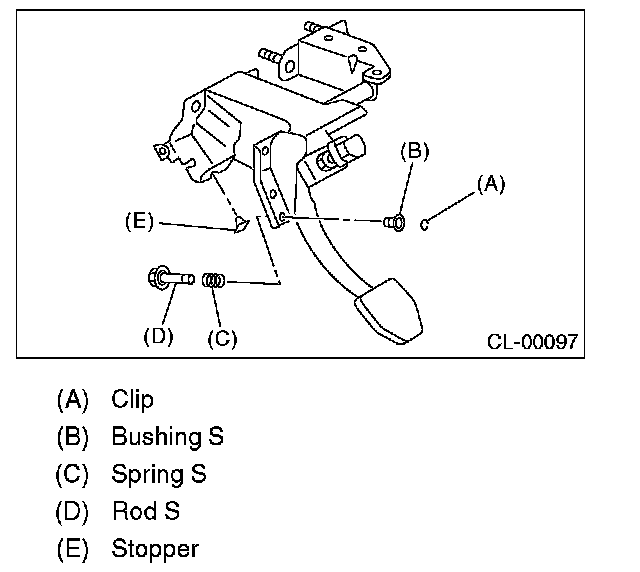 (B)
(A)
(E)
(D)
(C)
CL-00097

(A) Clip
(B) Bushing S
(C) Spring S
(D) Rod S
(E) Stopper