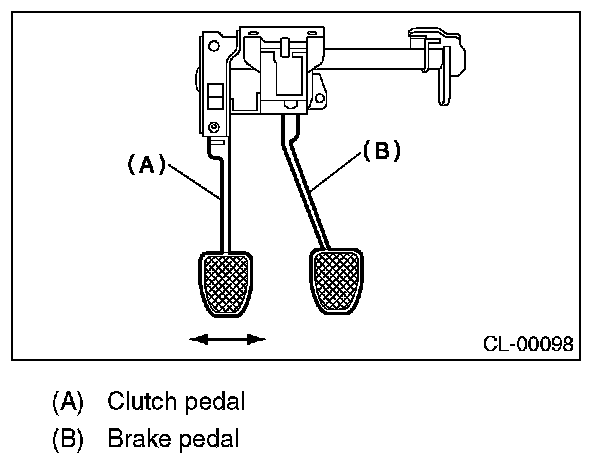 (A)
(B)
CL-00098

(A) Clutch pedal
(B) Brake pedal