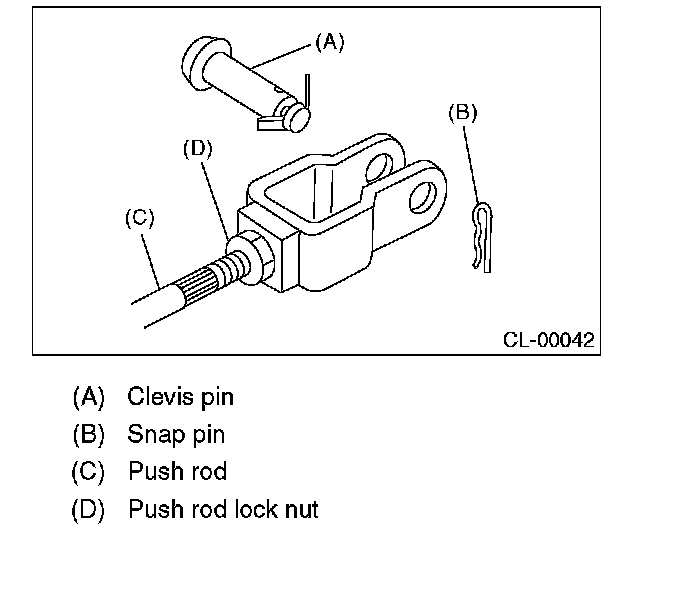 (A)

(B)

(D)

(C)

CL-00042

(A) Clevis pin
(B) Snap pin
(C) Push rod
(D) Push rod lock nut