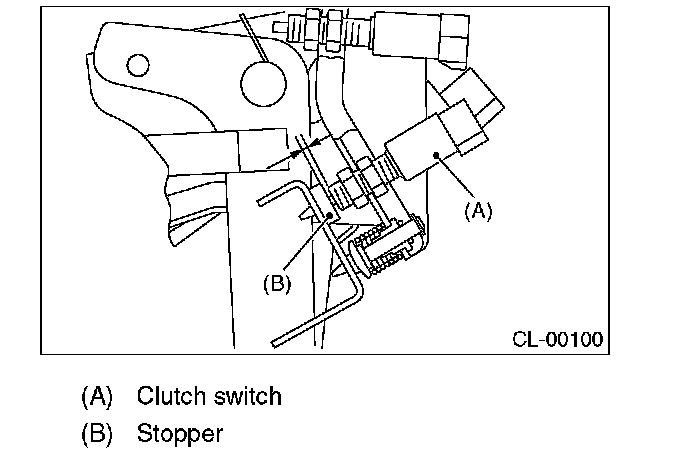 (A)

(B)

CL-00100

(A) Clutch switch

(B) Stopper