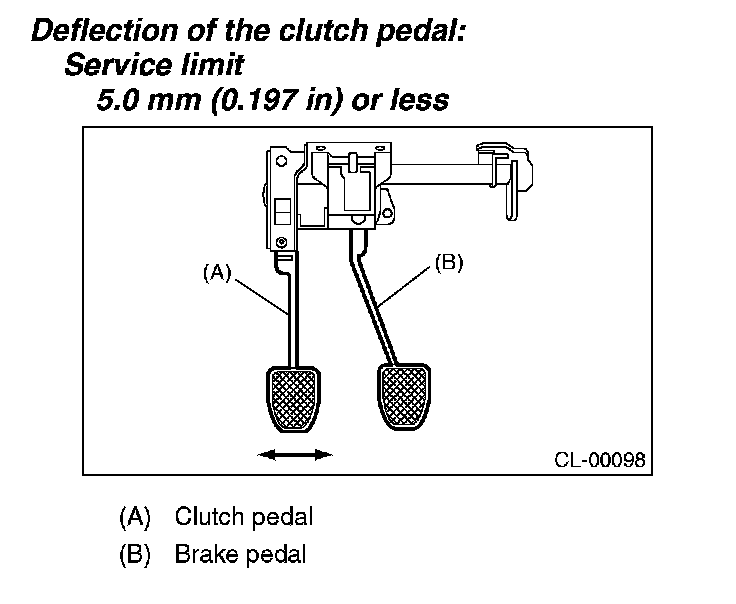 Deflection of the clutch pedal:
Service limit
5.0 mm (0.197 in) or less

(A)

(B)

CL-00098

(A) Clutch pedal
(B) Brake pedal