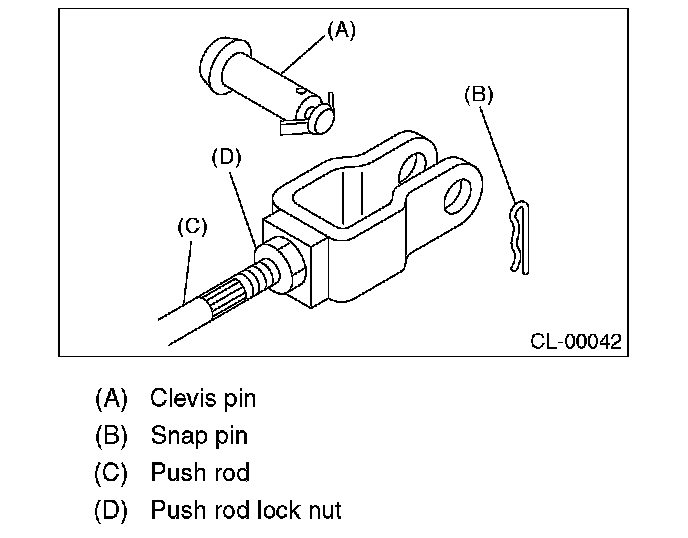 (A)
(B)
(D)
(C)
CL-00042

(A) Clevis pin
(B) Snap pin
(C) Push rod
(D) Push rod lock nut