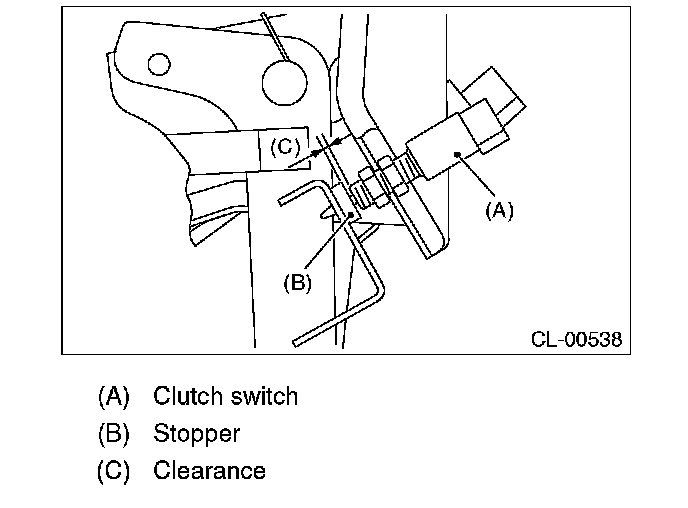 (C)
(A)
(B)
CL-00538

(A) Clutch switch
(B) Stopper
(C) Clearance