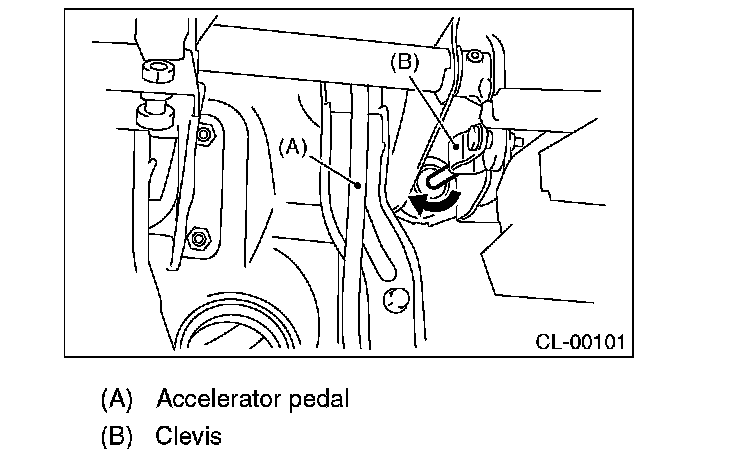 (B)

(A)

CL-00101

(A) Accelerator pedal

(B) Clevis