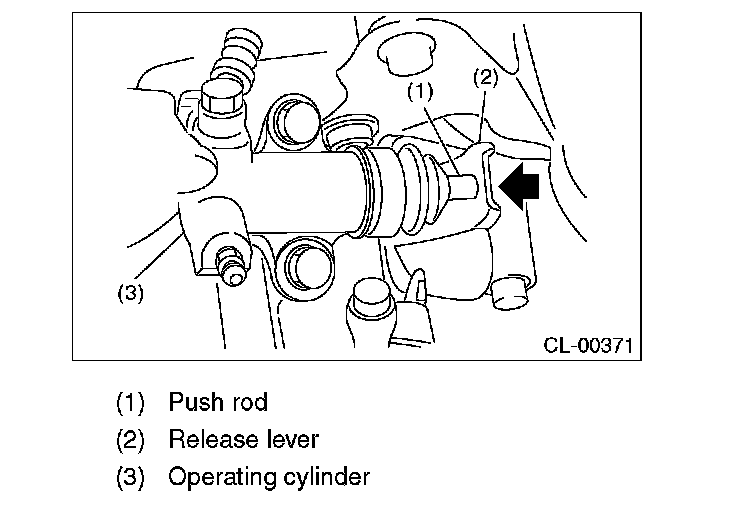 (1)
(2)
(3)
CL-00371

(1) Push rod
(2) Release lever
(3) Operating cylinder