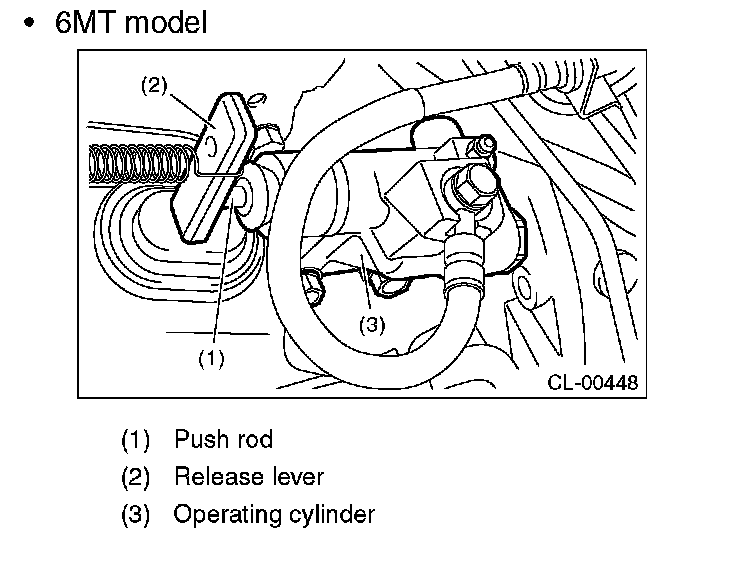 • 6MT model

(2)

(3)

(1)

CL-00448

(1) Push rod
(2) Release lever
(3) Operating cylinder