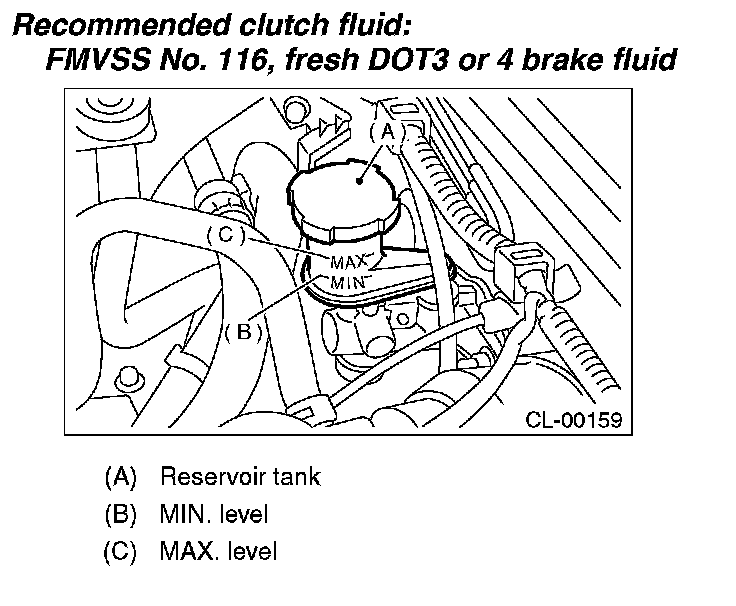 Recommended clutch fluid:
FMVSS No. 116, fresh DOT3 or 4 brake fluid

(A)
(C)
MAX
MIN
(B)
CL-00159

(A) Reservoir tank
(B) MIN. level
(C) MAX. level