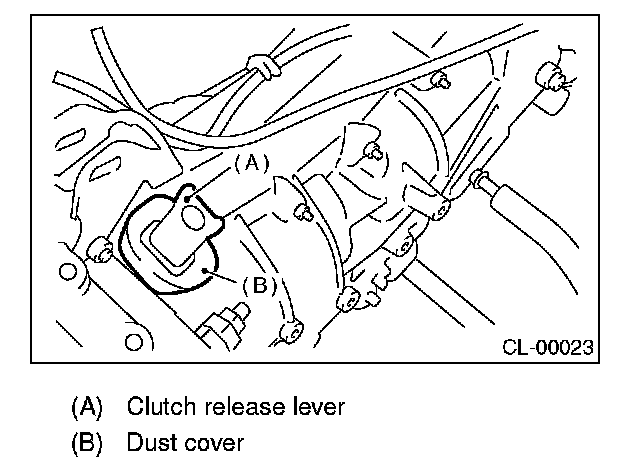 (A)

(B)

CL-00023

(A) Clutch release lever

(B) Dust cover