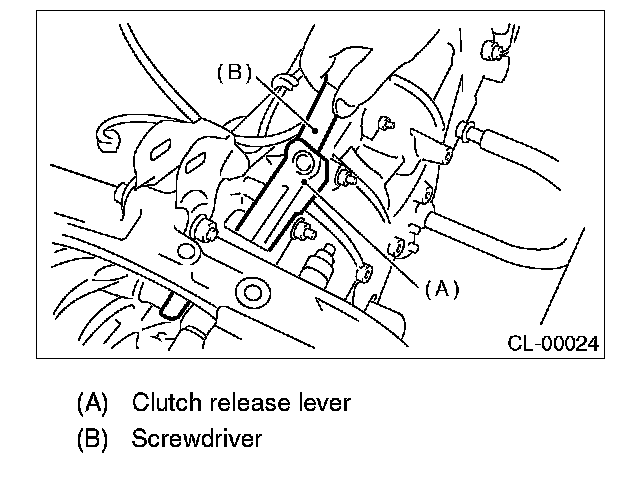 (B)

(A)

CL-00024

(A) Clutch release lever

(B) Screwdriver