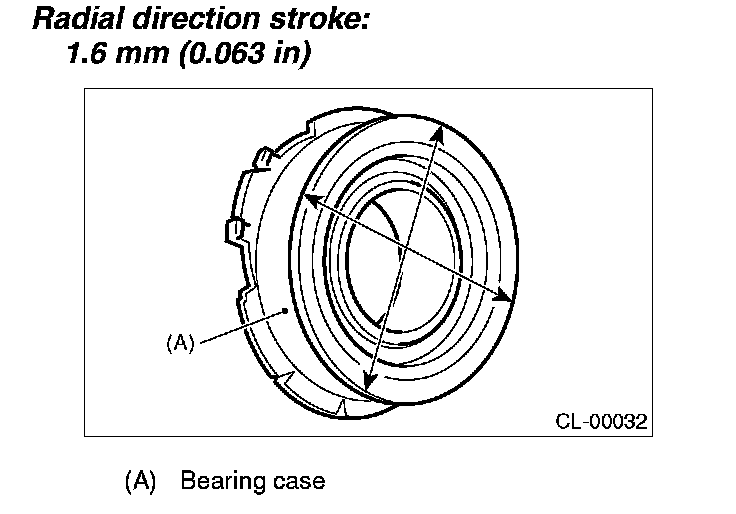 Radial direction stroke:
1.6 mm (0.063 in)

(A)

CL-00032

(A) Bearing case