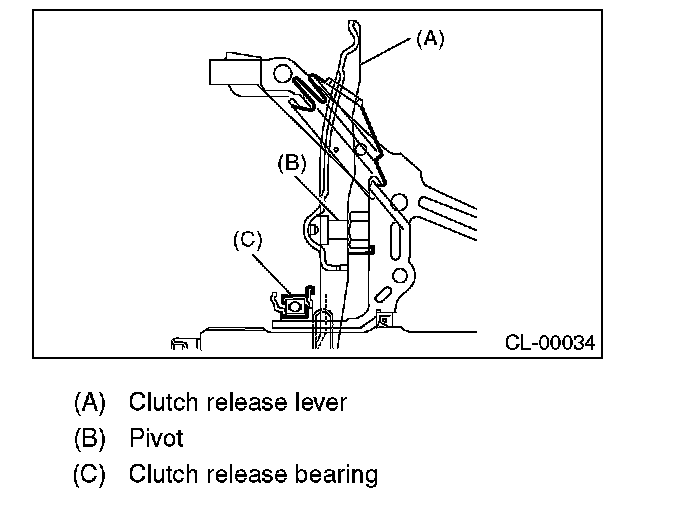 (A)

(B)

(C)

CL-00034

(A) Clutch release lever
(B) Pivot
(C) Clutch release bearing