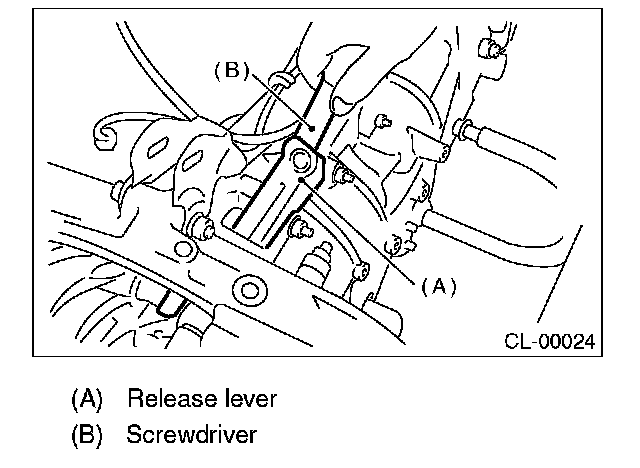 (B)

(A)

CL-00024

(A) Release lever

(B) Screwdriver