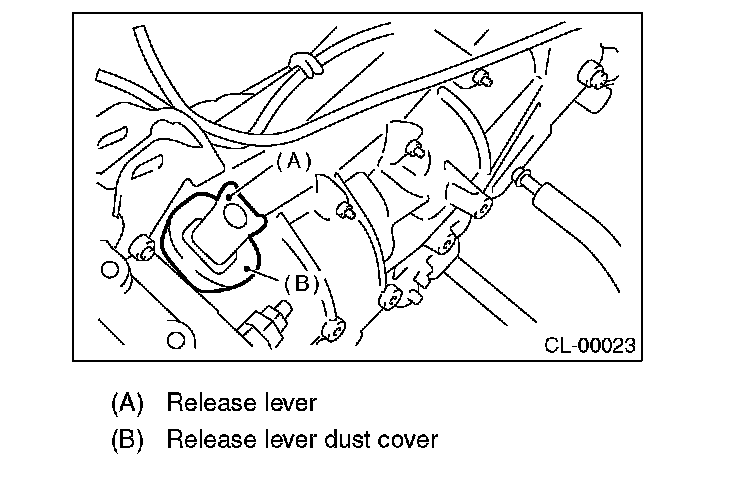 (A)

(B)

CL-00023

(A) Release lever

(B) Release lever dust cover