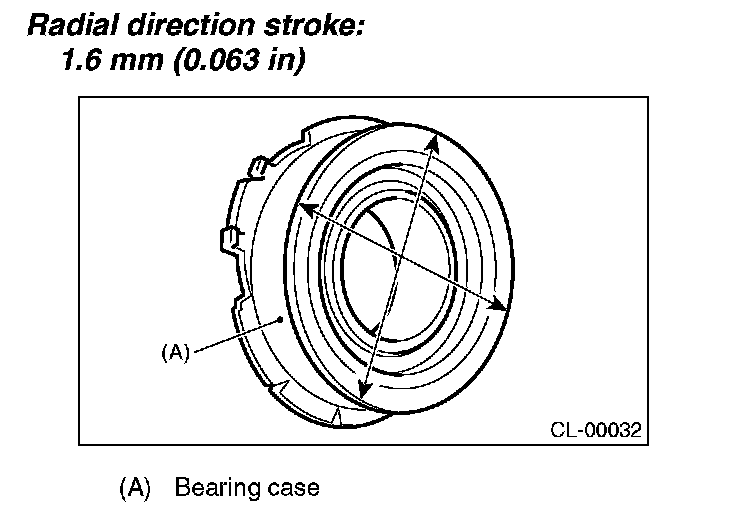 Radial direction stroke:
1.6 mm (0.063 in)

(A)

CL-00032

(A) Bearing case