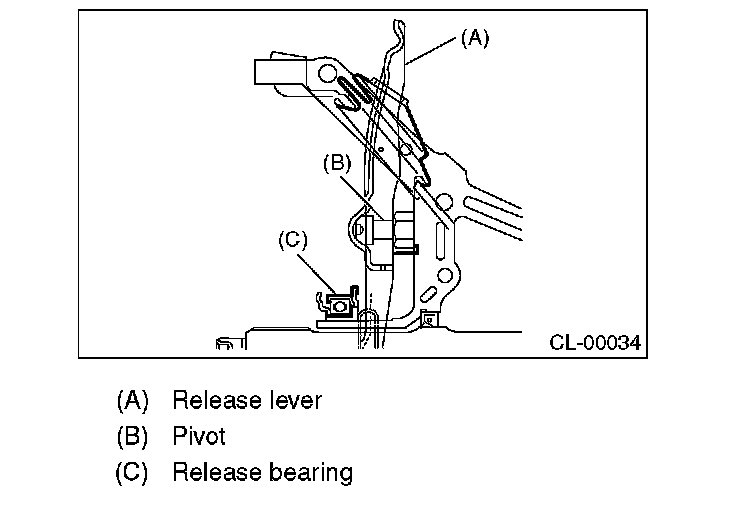 (A)

(B)

(C)

CL-00034

(A) Release lever
(B) Pivot
(C) Release bearing