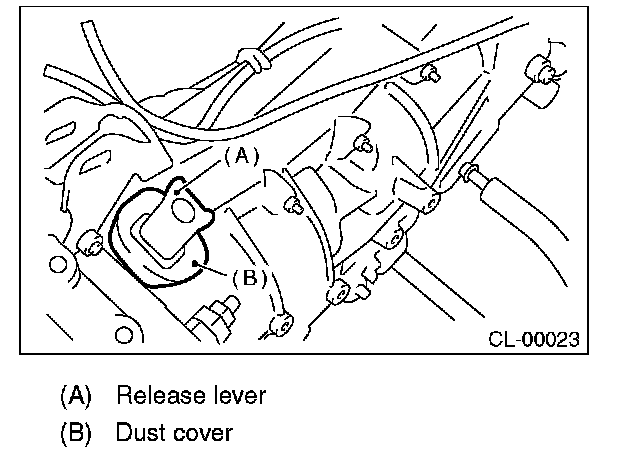 (A)

(B)

CL-00023

(A) Release lever

(B) Dust cover