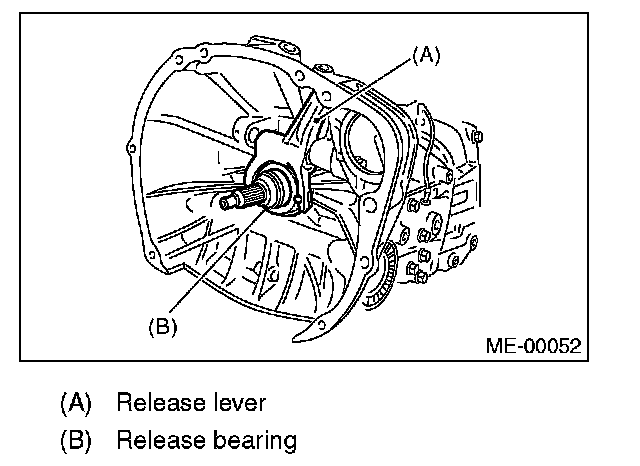 (A)

(B)

ME-00052

(A) Release lever

(B) Release bearing