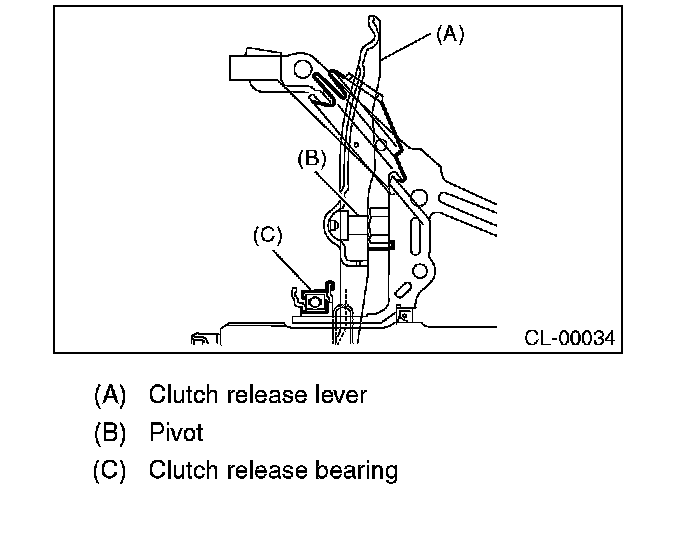 (A)
(B)
(C)
CL-00034

(A) Clutch release lever
(B) Pivot
(C) Clutch release bearing