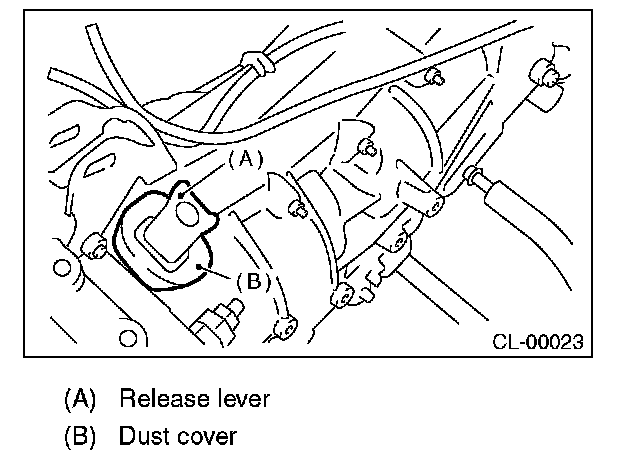 (A)

(B)

CL-00023

(A) Release lever

(B) Dust cover