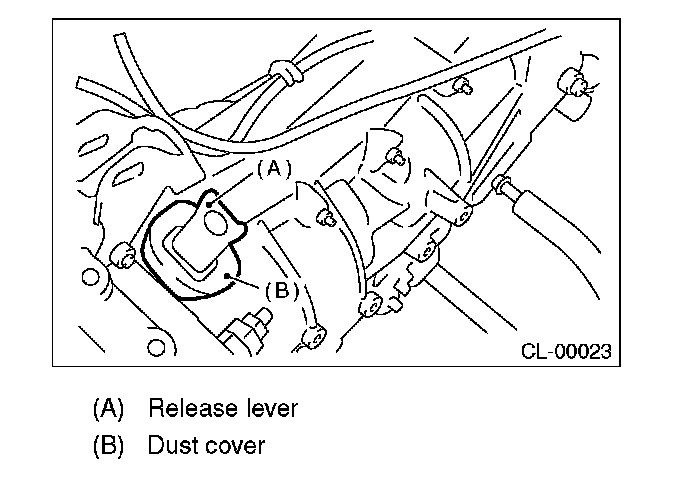 (A)

(B)

CL-00023

(A) Release lever

(B) Dust cover