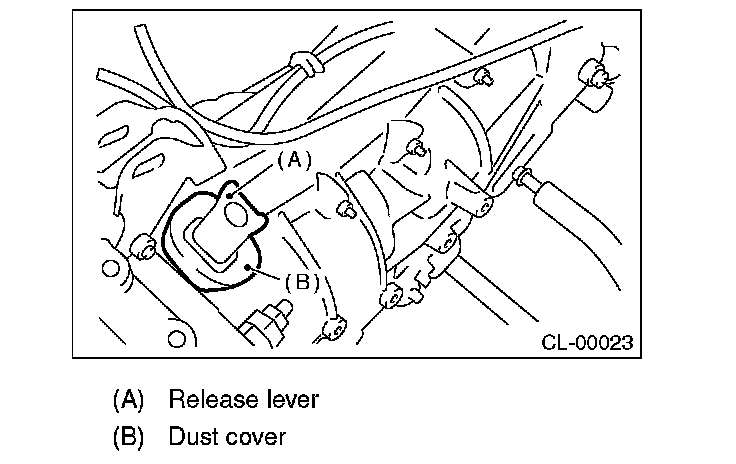 (A)

(B)

CL-00023

(A) Release lever

(B) Dust cover