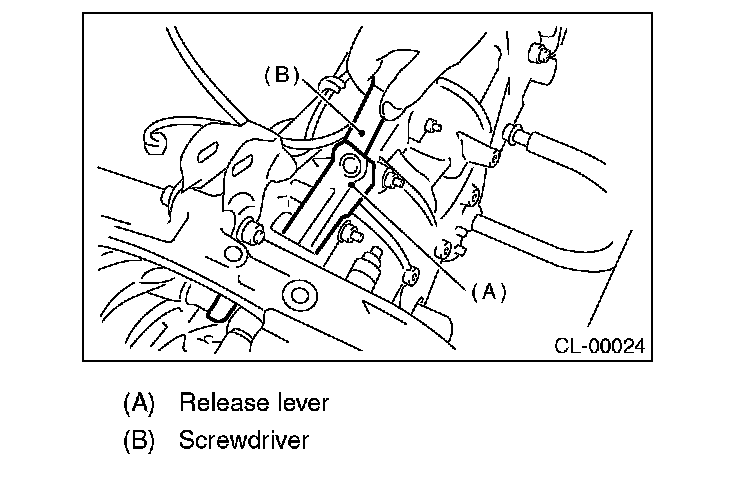 (B)

(A)

CL-00024

(A) Release lever

(B) Screwdriver