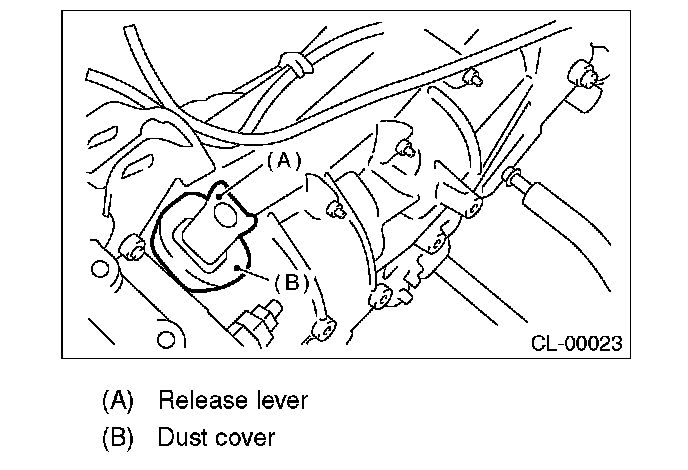 (A)

(B)

CL-00023

(A) Release lever

(B) Dust cover