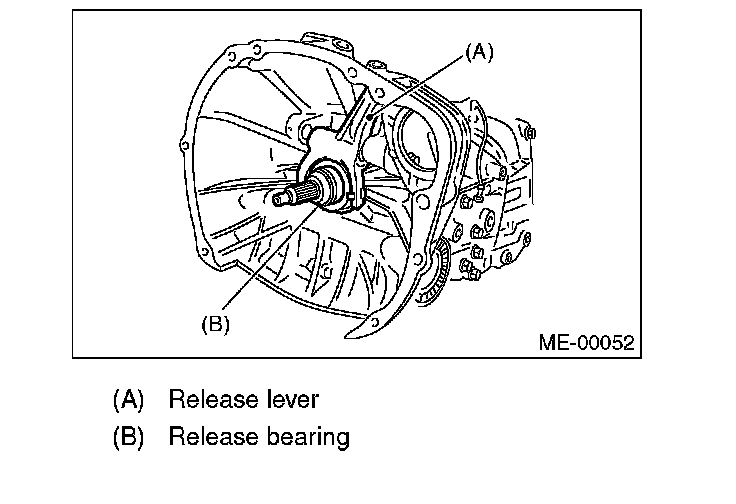 (A)

(B)

ME-00052

(A) Release lever
(B) Release bearing