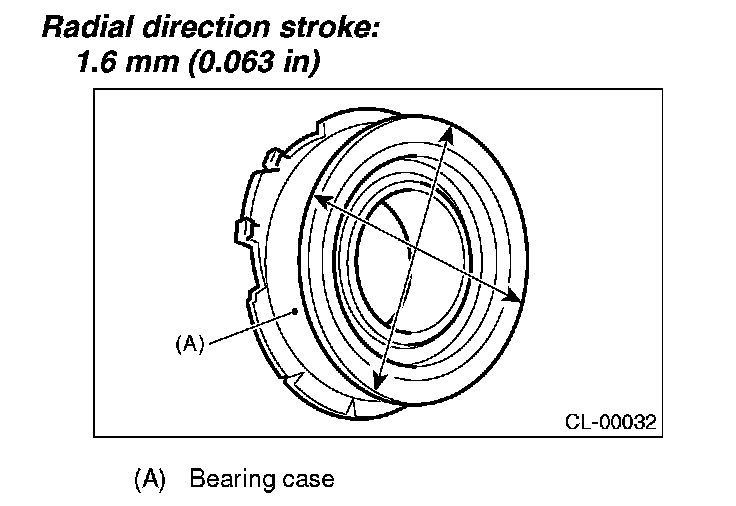 Radial direction stroke:
1.6 mm (0.063 in)

(A)

CL-00032

(A) Bearing case