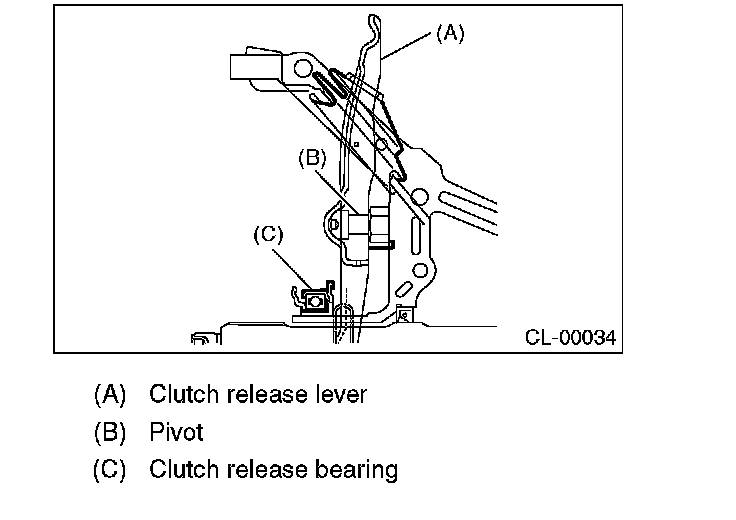 (A)

(B)

(C)

CL-00034

(A) Clutch release lever

(B) Pivot

(C) Clutch release bearing