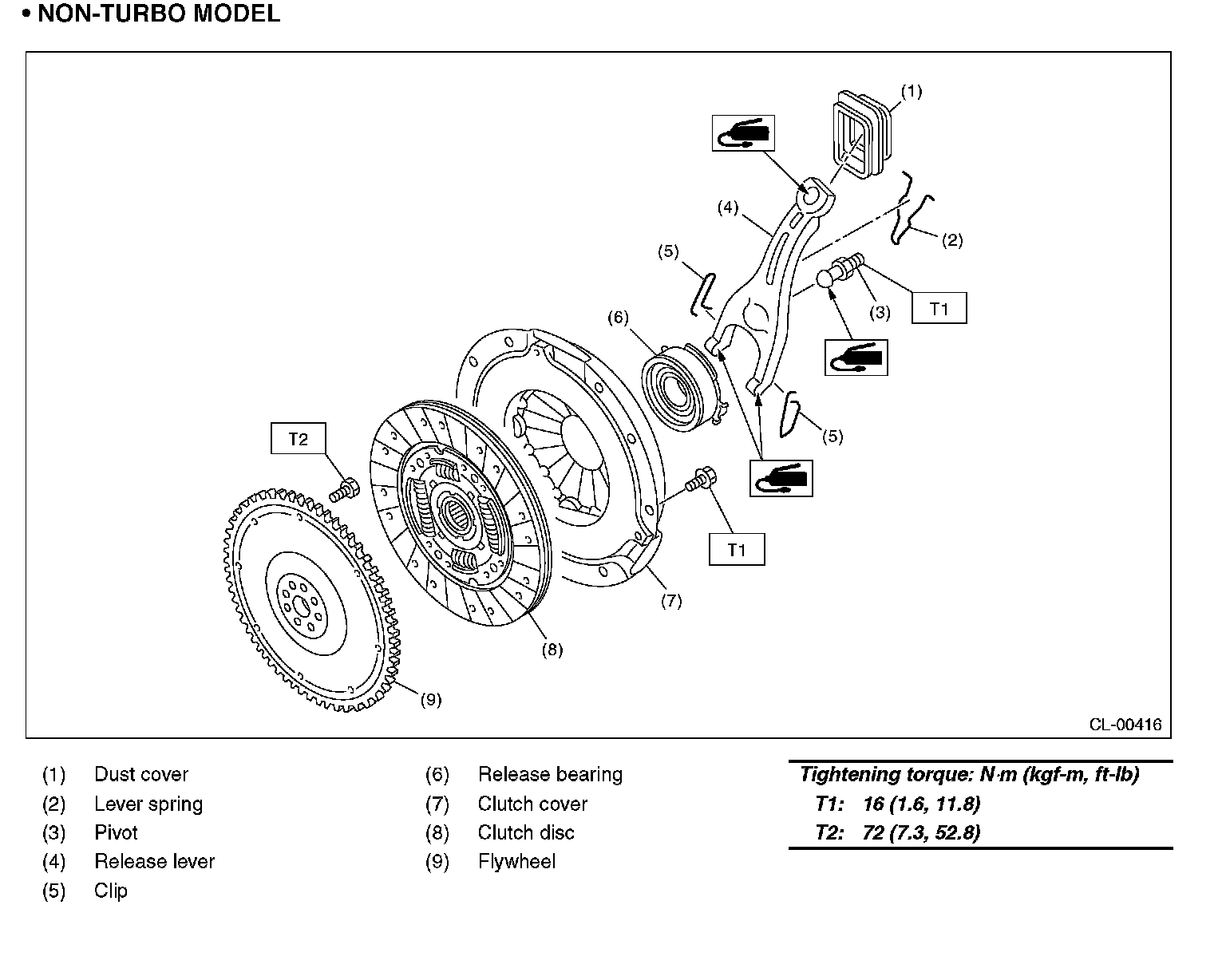 • NON-TURBO MODEL

(1)

(4)

(2)

(5)

(3)

T1

(6)

(5)

T2

T1

(7)

(8)

(9)

CL-00416

(1) Dust cover
(2) Lever spring
(3) Pivot
(4) Release lever
(5) Clip

(6) Release bearing
(7) Clutch cover
(8) Clutch disc
(9) Flywheel

Tightening torque: N·m (kgf-m, ft-lb)
T1: 16 (1.6, 11.8)
T2: 72 (7.3, 52.8)