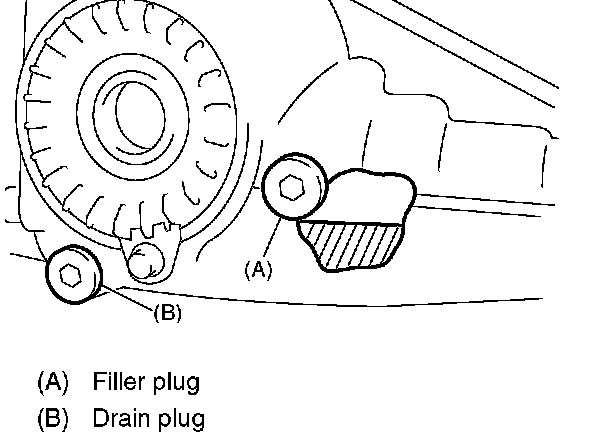 (A)

(B)

(A) Filler plug
(B) Drain plug