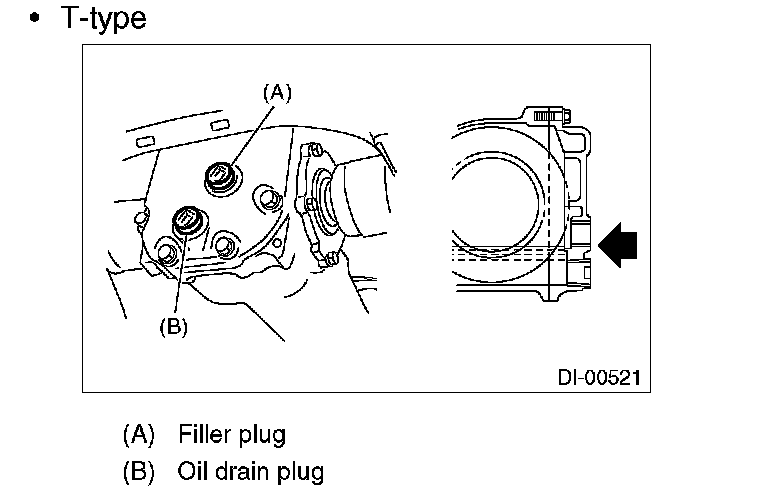 • T-type

(A)

(B)

DI-00521

(A) Filler plug
(B) Oil drain plug