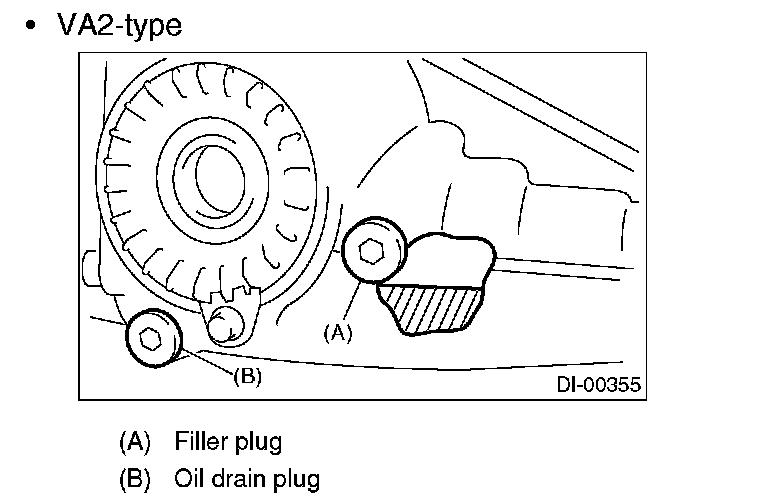 • VA2-type

(A)

(B)

DI-00355

(A) Filler plug

(B) Oil drain plug