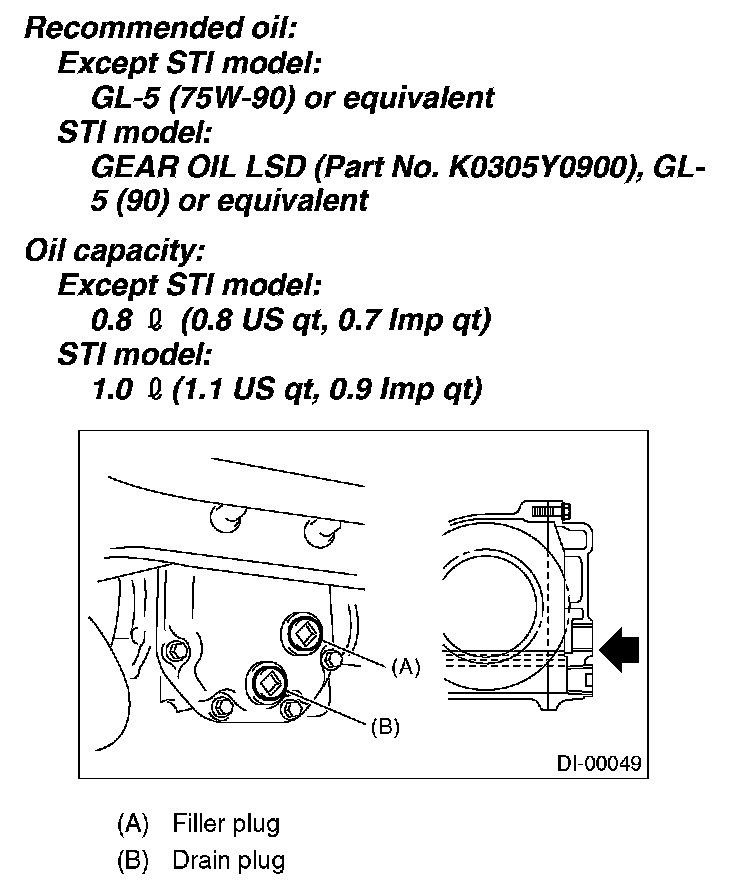 Recommended oil:
Except STI model:
GL-5 (75W-90) or equivalent
STI model:
GEAR OIL LSD (Part No. K0305Y0900), GL-5 (90) or equivalent

Oil capacity:
Except STI model:
0.8 ℓ (0.8 US qt, 0.7 Imp qt)
STI model:
1.0 ℓ (1.1 US qt, 0.9 Imp qt)

(A)

(B)

DI-00049

(A) Filler plug
(B) Drain plug